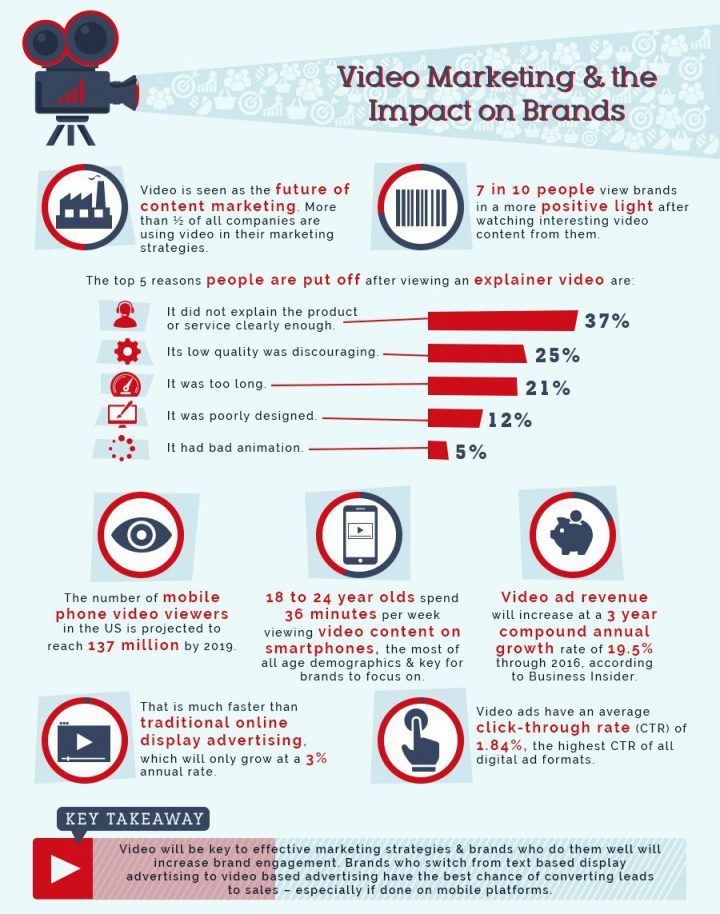 Video Marketing & the Impact on Brands

Video is seen as the future of content marketing. More than ½ of all companies are using video in their marketing strategies.

7 in 10 people view brands in a more positive light after watching interesting video content from them.

The top 5 reasons people are put off after viewing an explainer video are:

It did not explain the product or service clearly enough. 37%

Its low quality was discouraging. 25%

It was too long. 21%

It was poorly designed. 12%

It had bad animation. 5%

The number of mobile phone video viewers in the US is projected to reach 137 million by 2019.

18 to 24 year olds spend 36 minutes per week viewing video content on smartphones, the most of all age demographics & key for brands to focus on.

Video ad revenue will increase at a 3 year compound annual growth rate of 19.5% through 2016, according to Business Insider.

That is much faster than traditional online display advertising, which will only grow at a 3% annual rate.

Video ads have an average click-through rate (CTR) of 1.84%, the highest CTR of all digital ad formats.

KEY TAKEAWAY

Video will be key to effective marketing strategies & brands who do them well will increase brand engagement. Brands who switch from text based display advertising to video based advertising have the best chance of converting leads to sales – especially if done on mobile platforms.